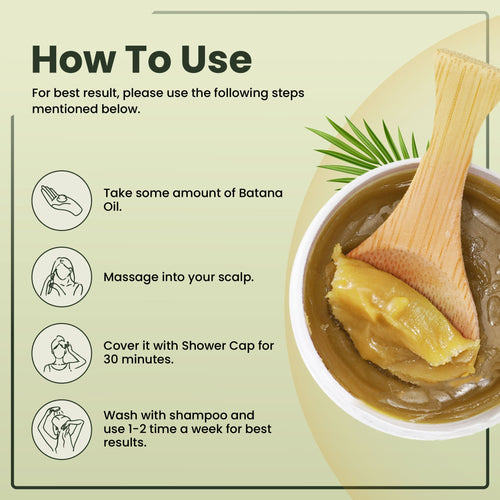 How To Use

For best result, please use the following steps mentioned below.

Take some amount of Batana Oil.

Massage into your scalp.

Cover it with Shower Cap for 30 minutes.

Wash with shampoo and use 1-2 time a week for best results.