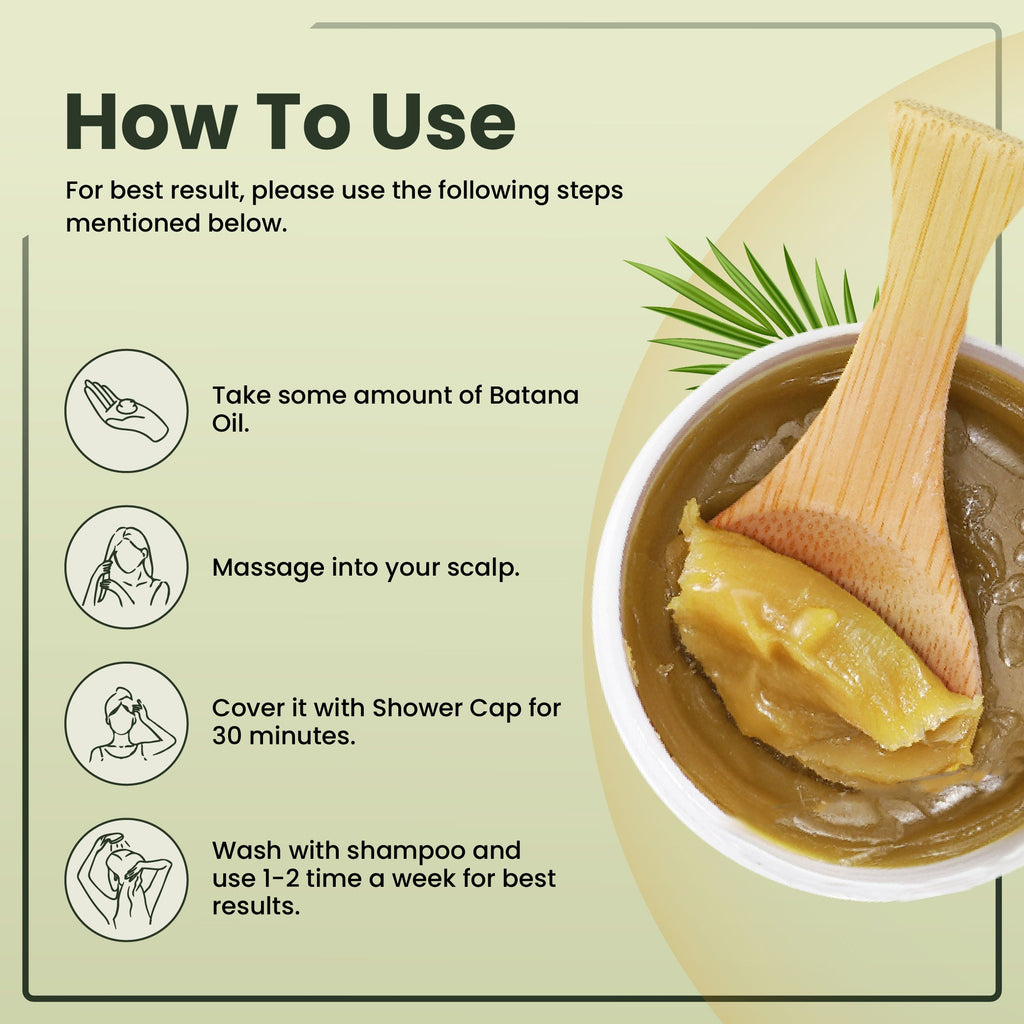 How To Use

For best result, please use the following steps mentioned below.

Take some amount of Batana Oil.

Massage into your scalp.

Cover it with Shower Cap for 30 minutes.

Wash with shampoo and use 1-2 time a week for best results.